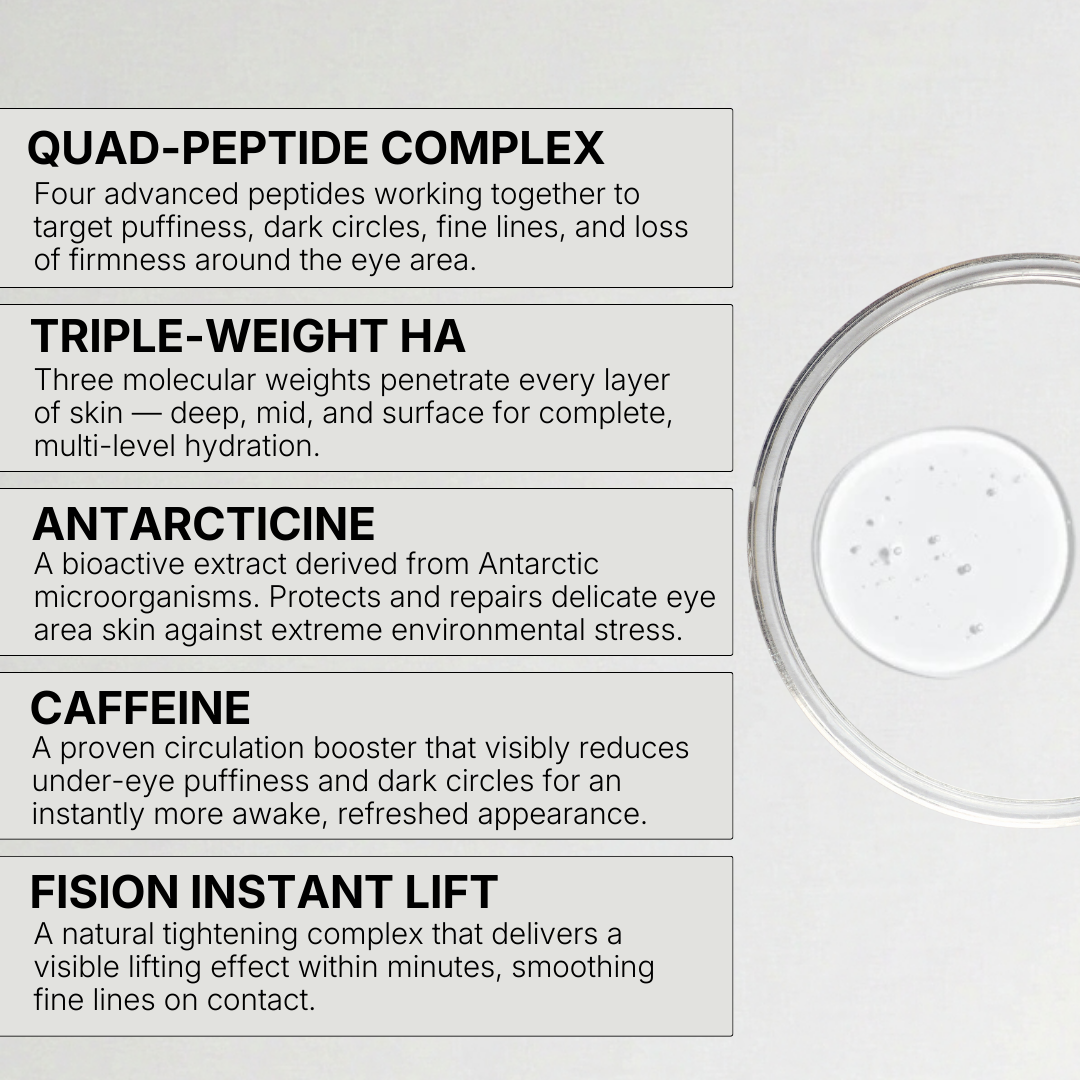 QUAD-PEPTIDE COMPLEX
Four advanced peptides working together to target puffiness, dark circles, fine lines, and loss of firmness around the eye area.

TRIPLE-WEIGHT HA
Three molecular weights penetrate every layer of skin — deep, mid, and surface for complete, multi-level hydration.

ANTARCTICINE
A bioactive extract derived from Antarctic microorganisms. Protects and repairs delicate eye area skin against extreme environmental stress.

CAFFEINE
A proven circulation booster that visibly reduces under-eye puffiness and dark circles for an instantly more awake, refreshed appearance.

FISION INSTANT LIFT
A natural tightening complex that delivers a visible lifting effect within minutes, smoothing fine lines on contact.